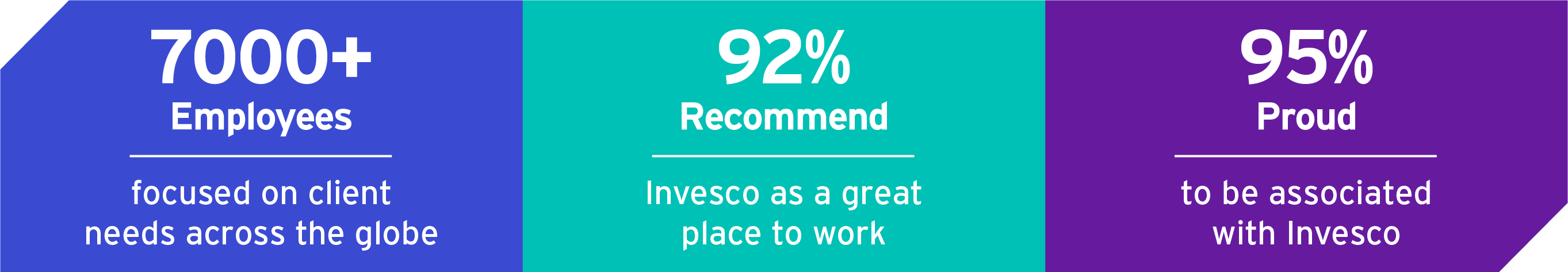 7000+
Employees

focused on client needs across the globe

92%
Recommend

Invesco as a great place to work

95%
Proud

to be associated with Invesco