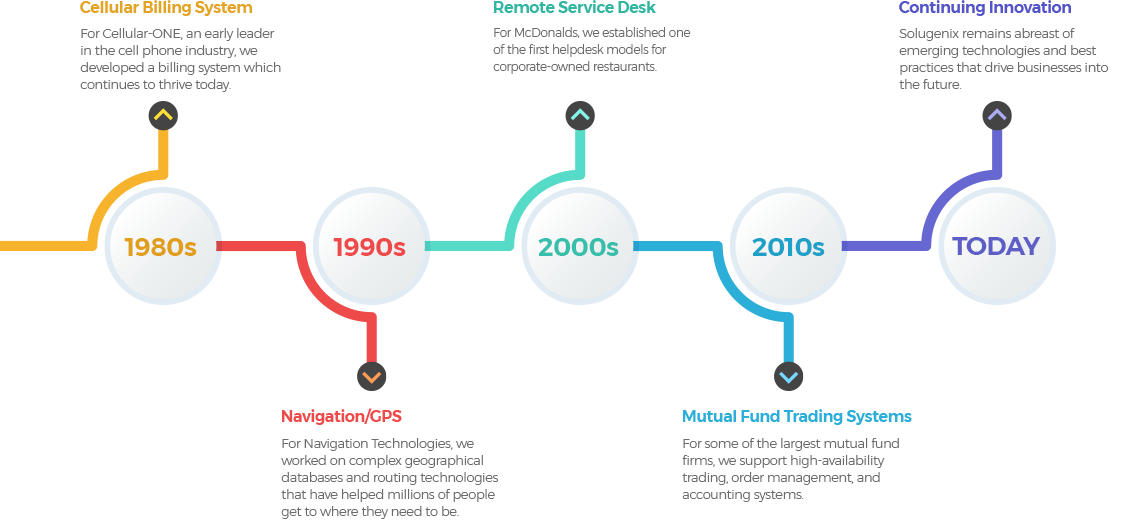 Cellular Billing System

For Cellular-ONE, an early leader in the cell phone industry, we developed a billing system which continues to thrive today.

Remote Service Desk

For McDonalds, we established one of the first helpdesk models for corporate-owned restaurants.

Continuing Innovation

Solugenix remains abreast of emerging technologies and best practices that drive businesses into the future.

1980s

1990s

2000s

2010s

TODAY

Navigation/GPS

For Navigation Technologies, we worked on complex geographical databases and routing technologies that have helped millions of people get to where they need to be.

Mutual Fund Trading Systems

For some of the largest mutual fund firms, we support high-availability trading, order management, and accounting systems.